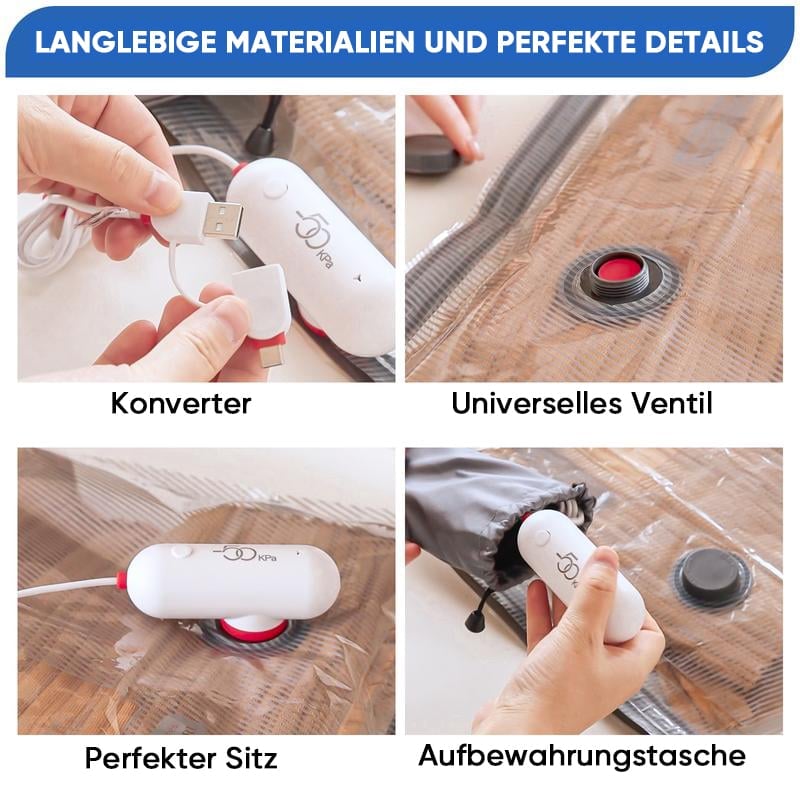 LANGLEBIGE MATERIALIEN UND PERFEKTE DETAILS

-50 KPa

Konverter

Universelles Ventil

-50 KPa

Perfekter Sitz

-50 K

Aufbewahrungstasche