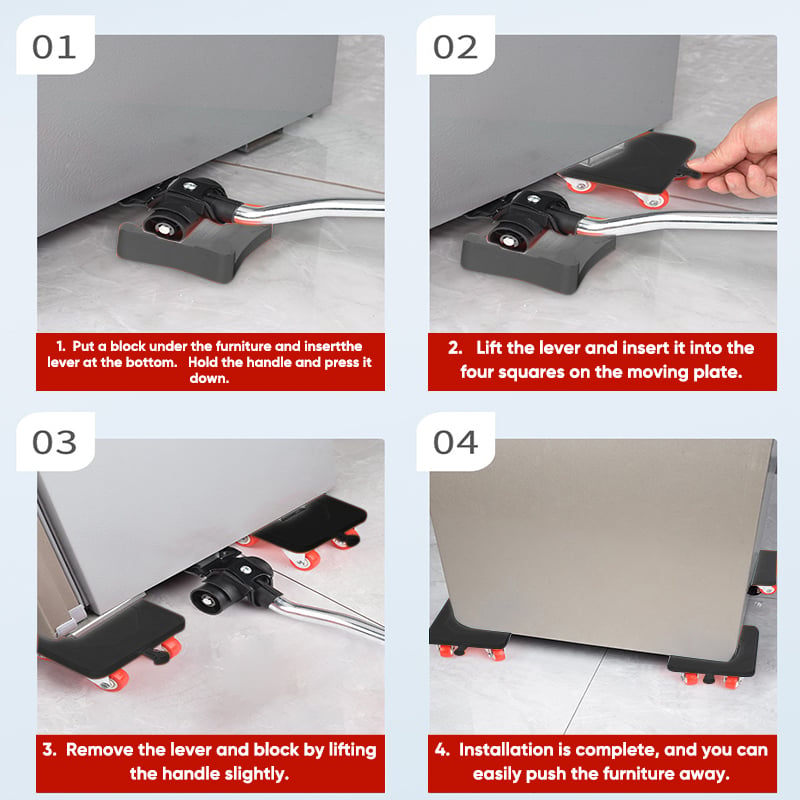 01

1. Put a block under the furniture and insertthe lever at the bottom. Hold the handle and press it down.

02

2. Lift the lever and insert it into the four squares on the moving plate.

03

3. Remove the lever and block by lifting the handle slightly.

04

4. Installation is complete, and you can easily push the furniture away.