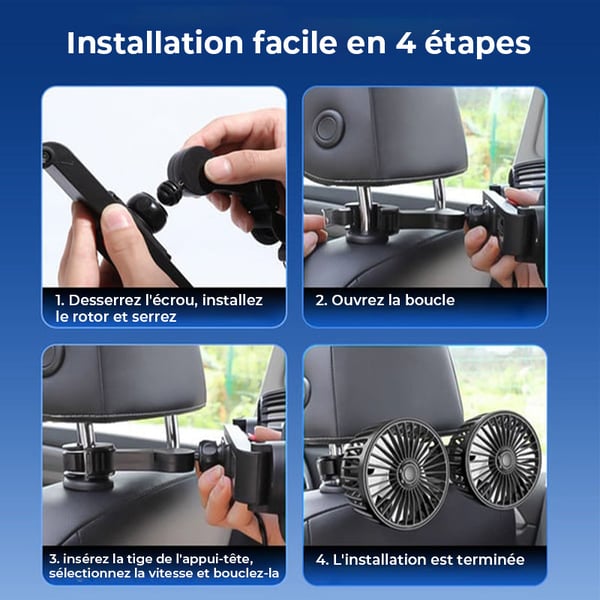 Installation facile en 4 étapes

1. Desserrez l'écrou, installez le rotor et serrez

2. Ouvrez la boucle

3. insérez la tige de l'appui-tête, sélectionnez la vitesse et bouclez-la

4. L'installation est terminée