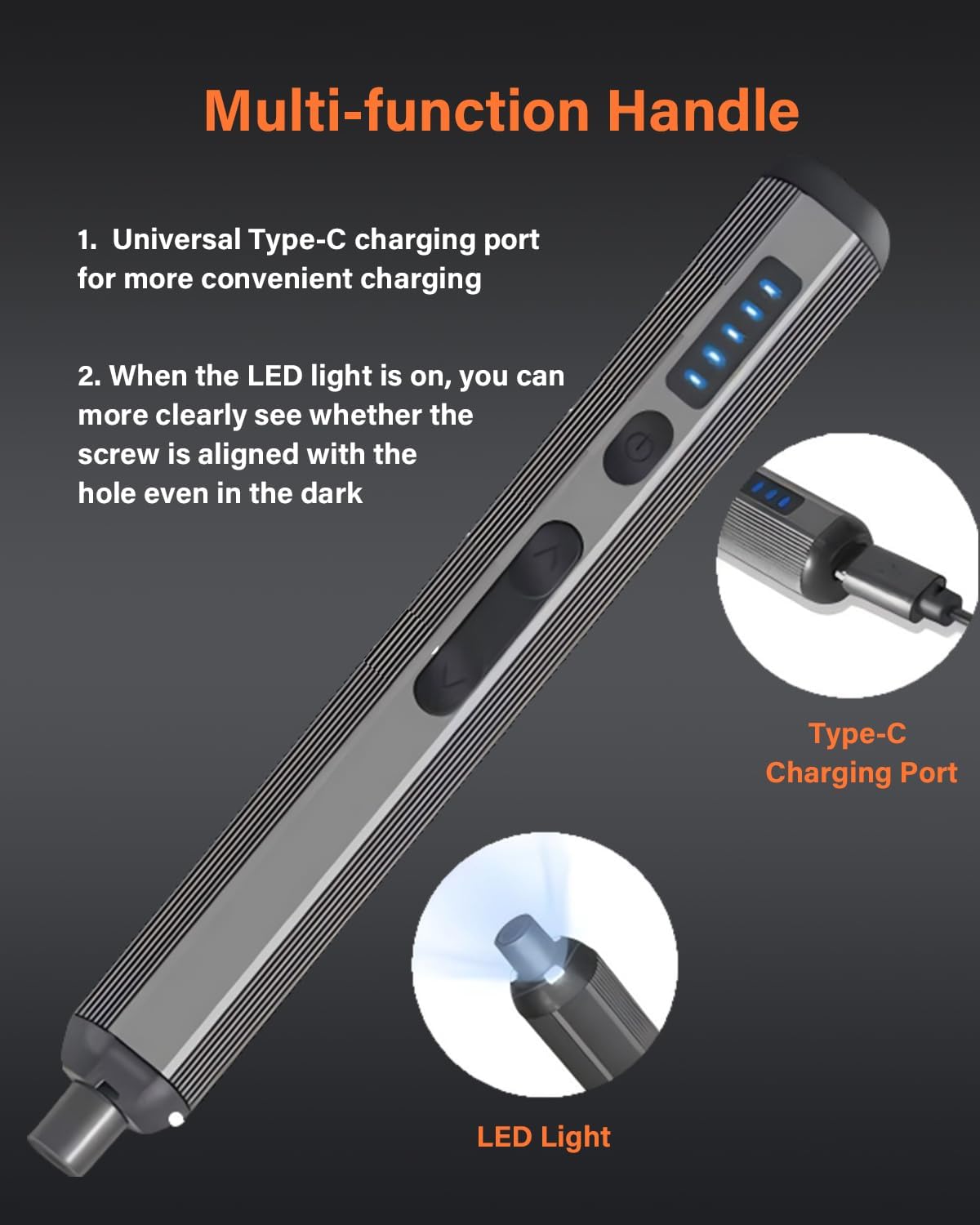 Multi-function Handle

1. Universal Type-C charging port for more convenient charging

2. When the LED light is on, you can more clearly see whether the screw is aligned with the hole even in the dark

Type-C Charging Port

LED Light