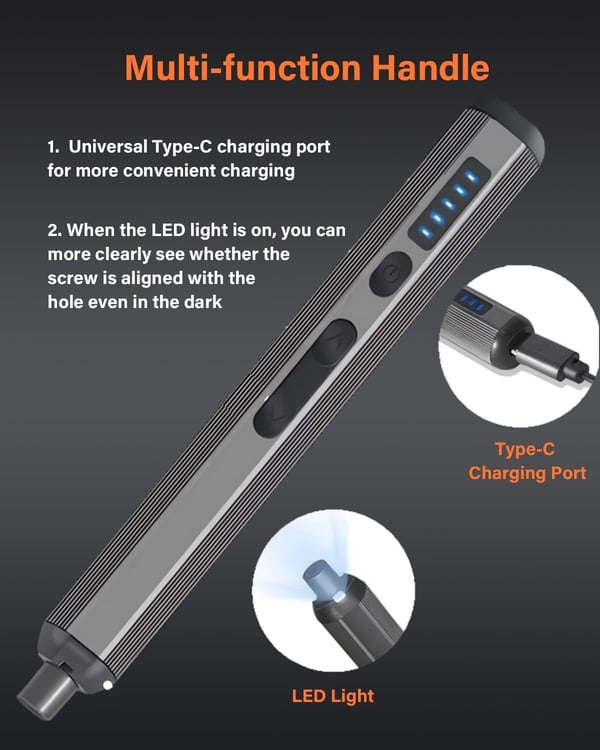 Multi-function Handle

1. Universal Type-C charging port for more convenient charging

2. When the LED light is on, you can more clearly see whether the screw is aligned with the hole even in the dark

Type-C Charging Port

LED Light