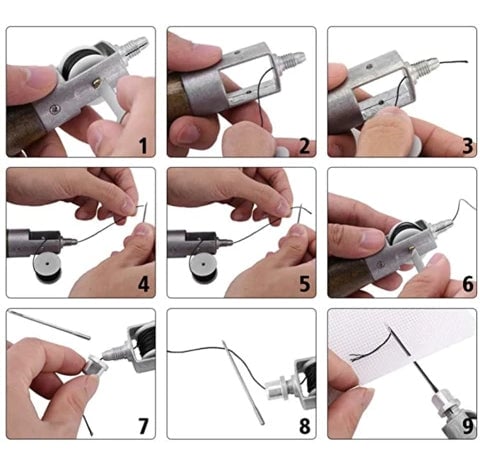 1
2
3
4
5
6
7
8
9