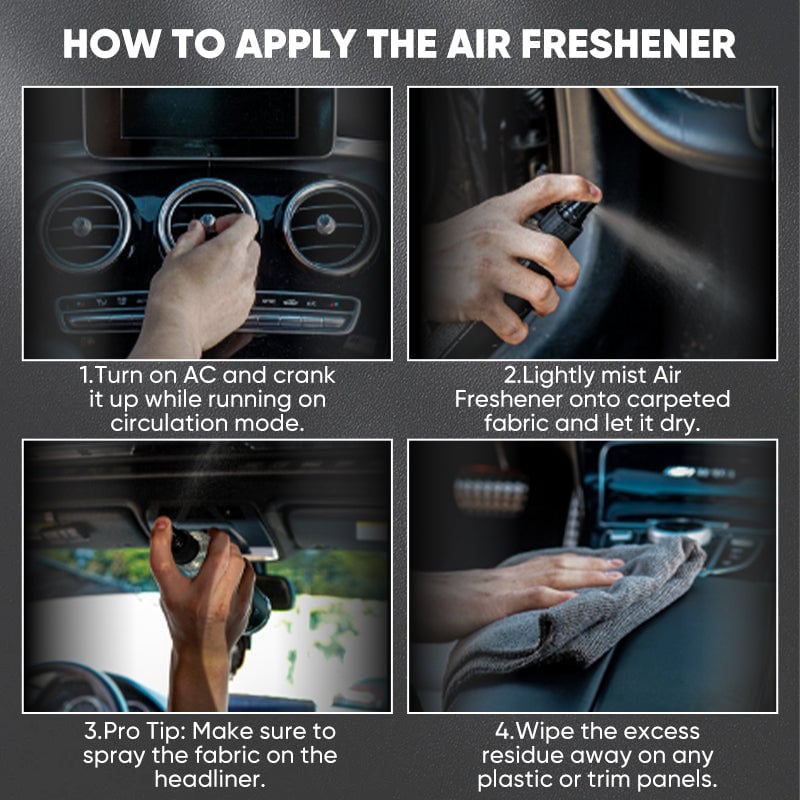 HOW TO APPLY THE AIR FRESHENER

1.Turn on AC and crank it up while running on circulation mode.

2.Lightly mist Air Freshener onto carpeted fabric and let it dry.

3.Pro Tip: Make sure to spray the fabric on the headliner.

4.Wipe the excess residue away on any plastic or trim panels.