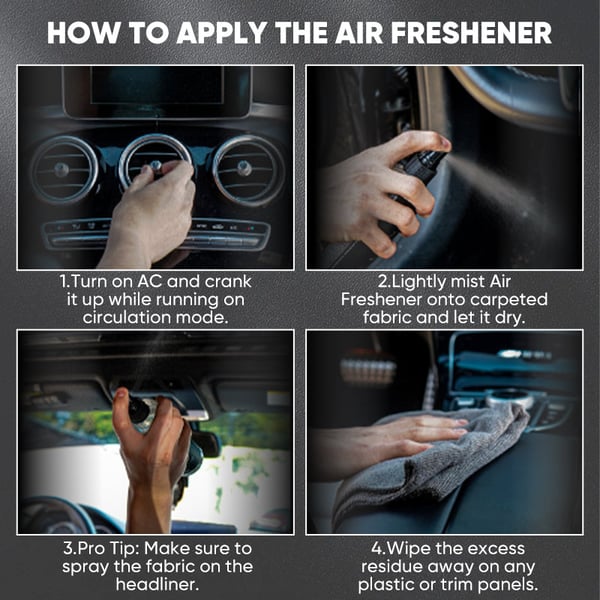 HOW TO APPLY THE AIR FRESHENER

1.Turn on AC and crank it up while running on circulation mode.

2.Lightly mist Air Freshener onto carpeted fabric and let it dry.

3.Pro Tip: Make sure to spray the fabric on the headliner.

4.Wipe the excess residue away on any plastic or trim panels.