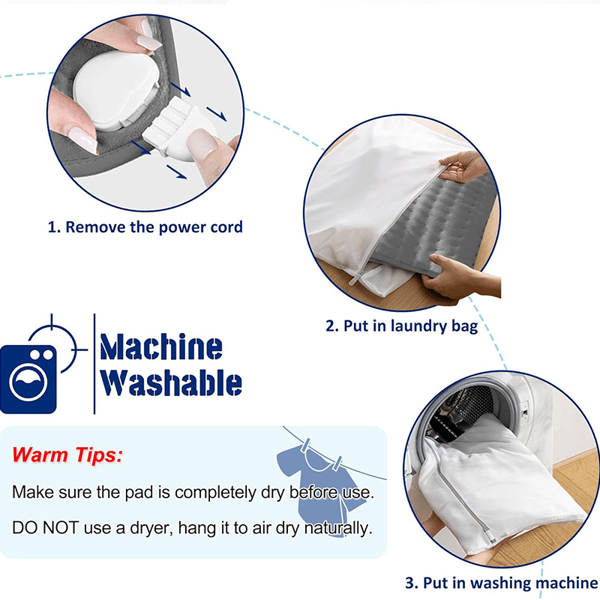 1. Remove the power cord

2. Put in laundry bag

Machine Washable

Warm Tips:

Make sure the pad is completely dry before use.

DO NOT use a dryer, hang it to air dry naturally.

3. Put in washing machine