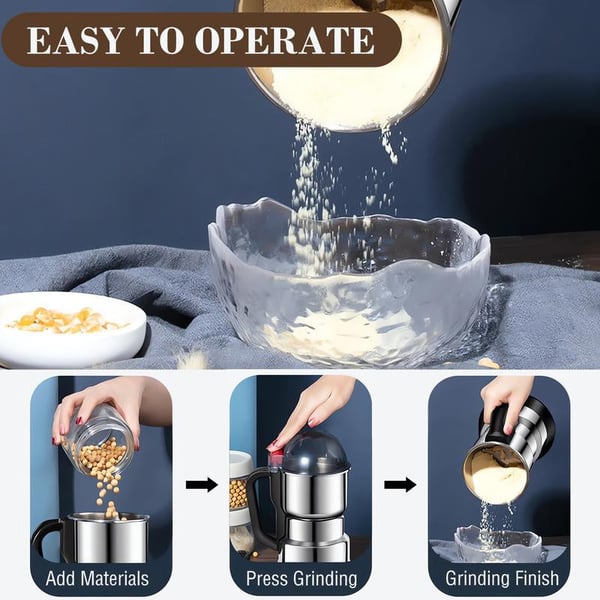 EASY TO OPERATE

Add Materials

Press Grinding

Grinding Finish