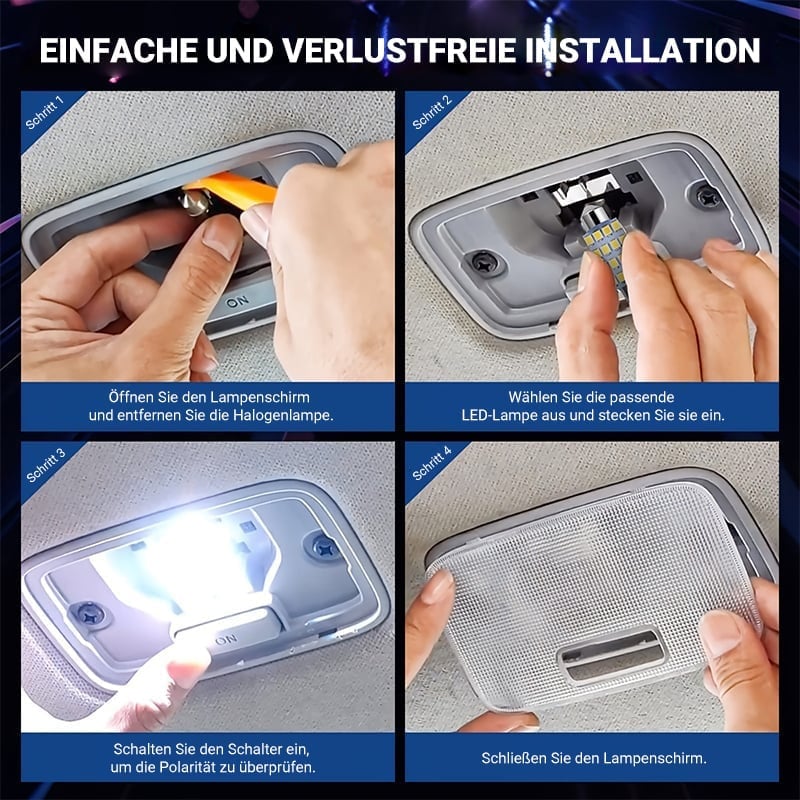 EINFACHE UND VERLUSTFREIE INSTALLATION

Schritt 1

ON

Öffnen Sie den Lampenschirm und entfernen Sie die Halogenlampe.

Schritt 2

Wählen Sie die passende LED-Lampe aus und stecken Sie sie ein.

Schritt 3

ON

Schalten Sie den Schalter ein, um die Polarität zu überprüfen.

Schritt 4

Schließen Sie den Lampenschirm.