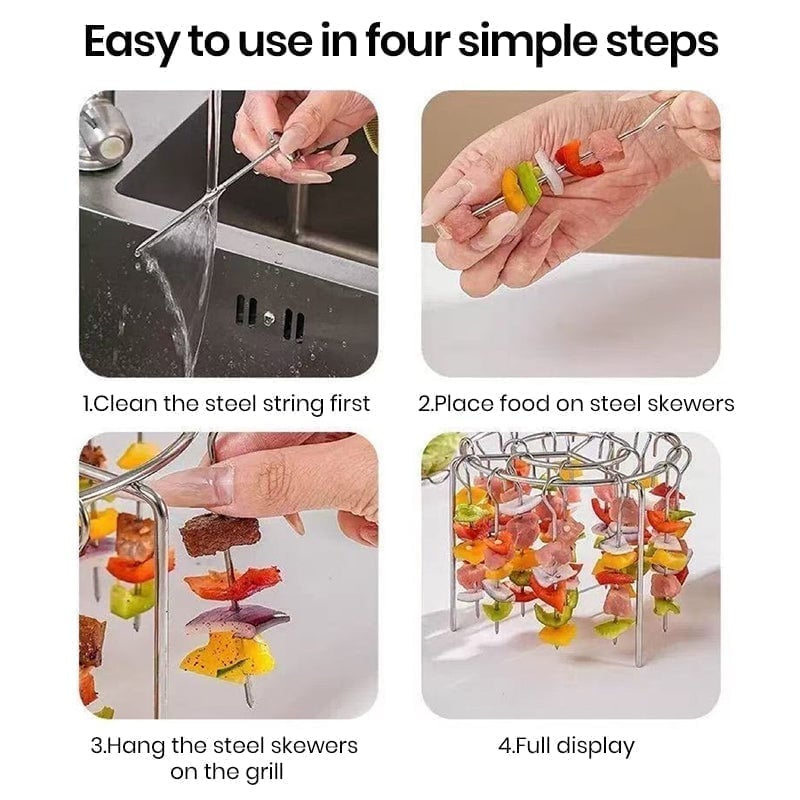 Easy to use in four simple steps

1.Clean the steel string first

2.Place food on steel skewers

3.Hang the steel skewers on the grill

4.Full display