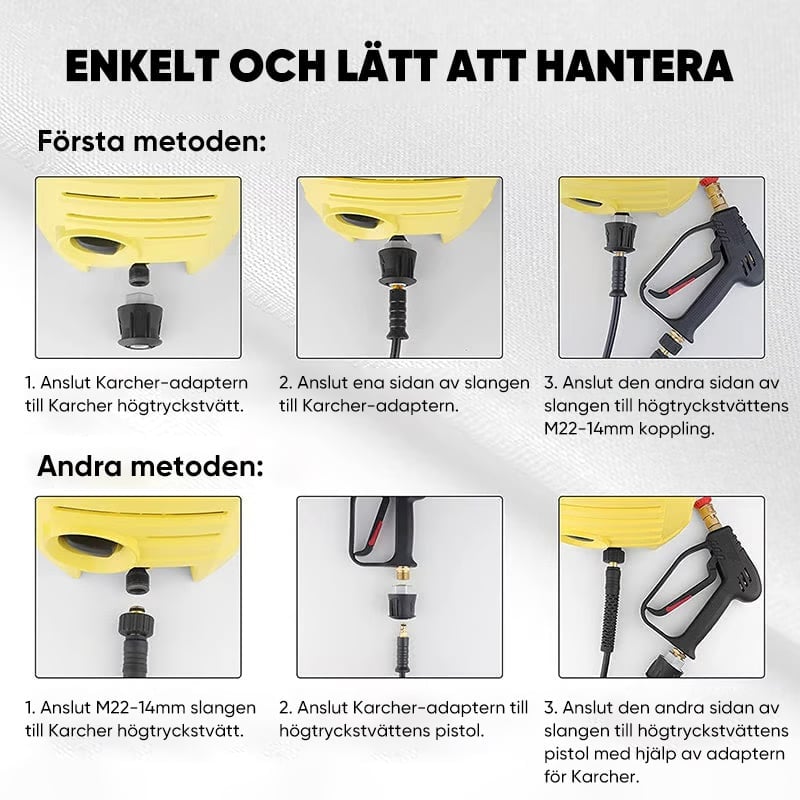 ENKELT OCH LÄTT ATT HANTERA

Första metoden:

1. Anslut Karcher-adaptern till Karcher högtryckstvätt.

2. Anslut ena sidan av slangen till Karcher-adaptern.

3. Anslut den andra sidan av slangen till högtryckstvättens M22-14mm koppling.

Andra metoden:

1. Anslut M22-14mm slangen till Karcher högtryckstvätt.

2. Anslut Karcher-adaptern till högtryckstvättens pistol.

3. Anslut den andra sidan av slangen till högtryckstvättens pistol med hjälp av adaptern för Karcher.