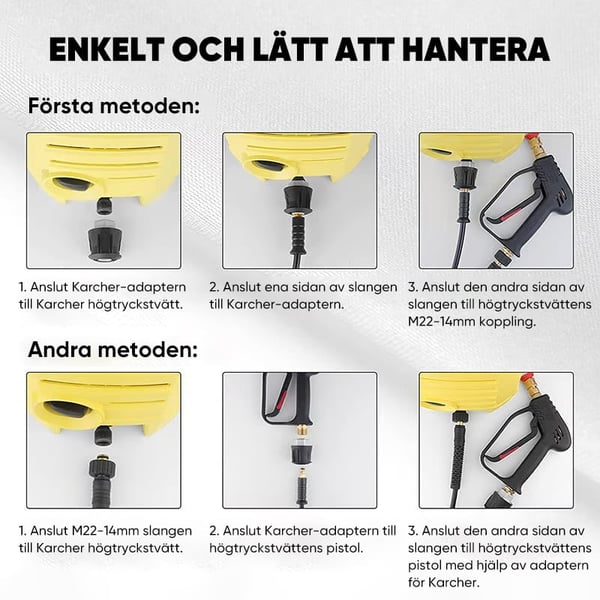 ENKELT OCH LÄTT ATT HANTERA

Första metoden:

1. Anslut Karcher-adaptern till Karcher högtryckstvätt.

2. Anslut ena sidan av slangen till Karcher-adaptern.

3. Anslut den andra sidan av slangen till högtryckstvättens M22-14mm koppling.

Andra metoden:

1. Anslut M22-14mm slangen till Karcher högtryckstvätt.

2. Anslut Karcher-adaptern till högtryckstvättens pistol.

3. Anslut den andra sidan av slangen till högtryckstvättens pistol med hjälp av adaptern för Karcher.