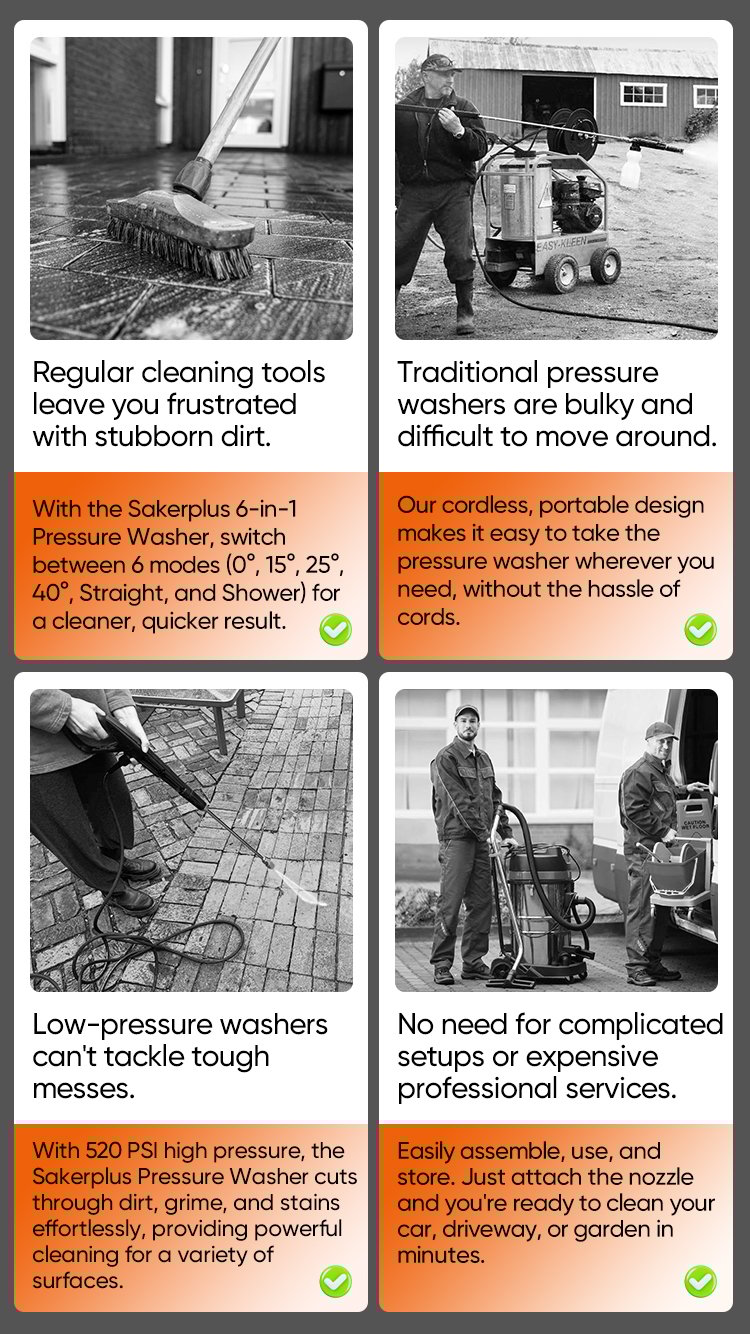 EASY-KLEEN

Regular cleaning tools leave you frustrated with stubborn dirt.

With the Sakerplus 6-in-1 Pressure Washer, switch between 6 modes (0°, 15°, 25°, 40°, Straight, and Shower) for a cleaner, quicker result.

Traditional pressure washers are bulky and difficult to move around.

Our cordless, portable design makes it easy to take the pressure washer wherever you need, without the hassle of cords.

CAUTION WET FLOOR

Low-pressure washers can't tackle tough messes.

With 520 PSI high pressure, the Sakerplus Pressure Washer cuts through dirt, grime, and stains effortlessly, providing powerful cleaning for a variety of surfaces.

No need for complicated setups or expensive professional services.

Easily assemble, use, and store. Just attach the nozzle and you're ready to clean your car, driveway, or garden in minutes.