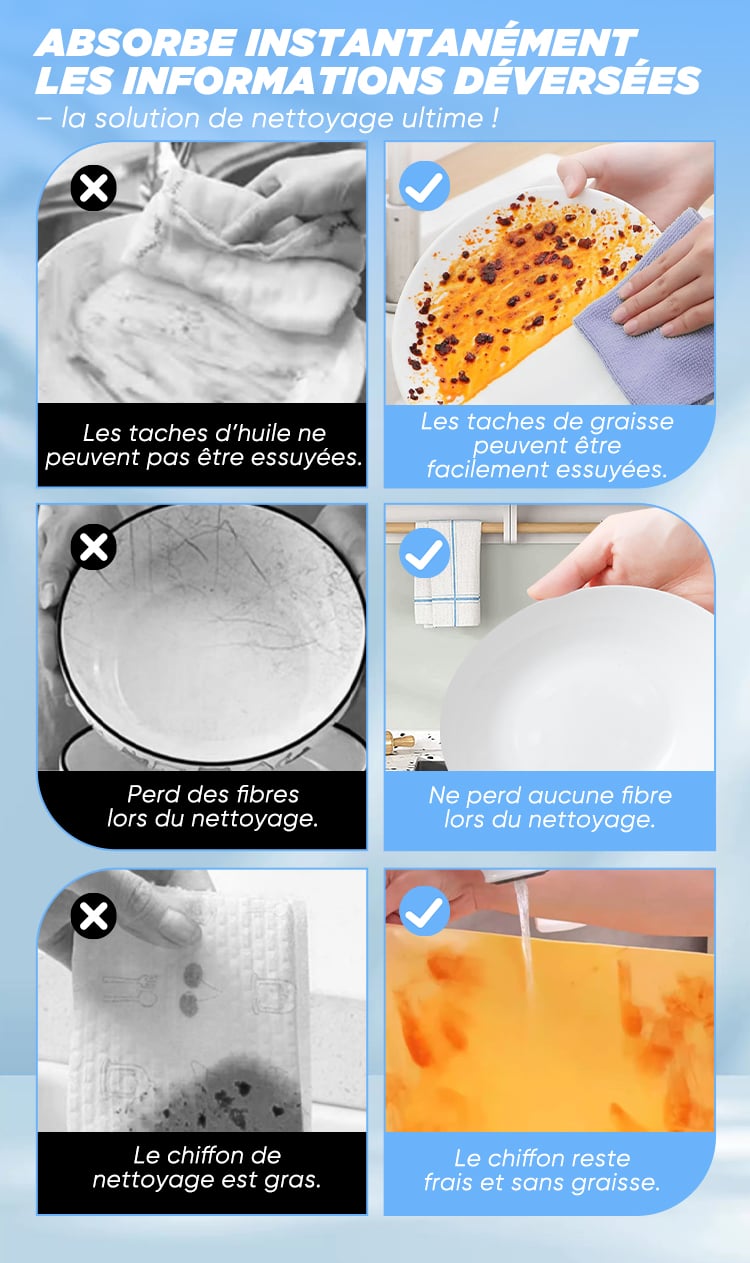 ABSORBE INSTANTANÉMENT LES INFORMATIONS DÉVERSÉES
– la solution de nettoyage ultime !

Les taches d'huile ne peuvent pas être essuyées.

Les taches de graisse peuvent être facilement essuyées.

Perd des fibres lors du nettoyage.

Ne perd aucune fibre lors du nettoyage.

Le chiffon de nettoyage est gras.

Le chiffon reste frais et sans graisse.