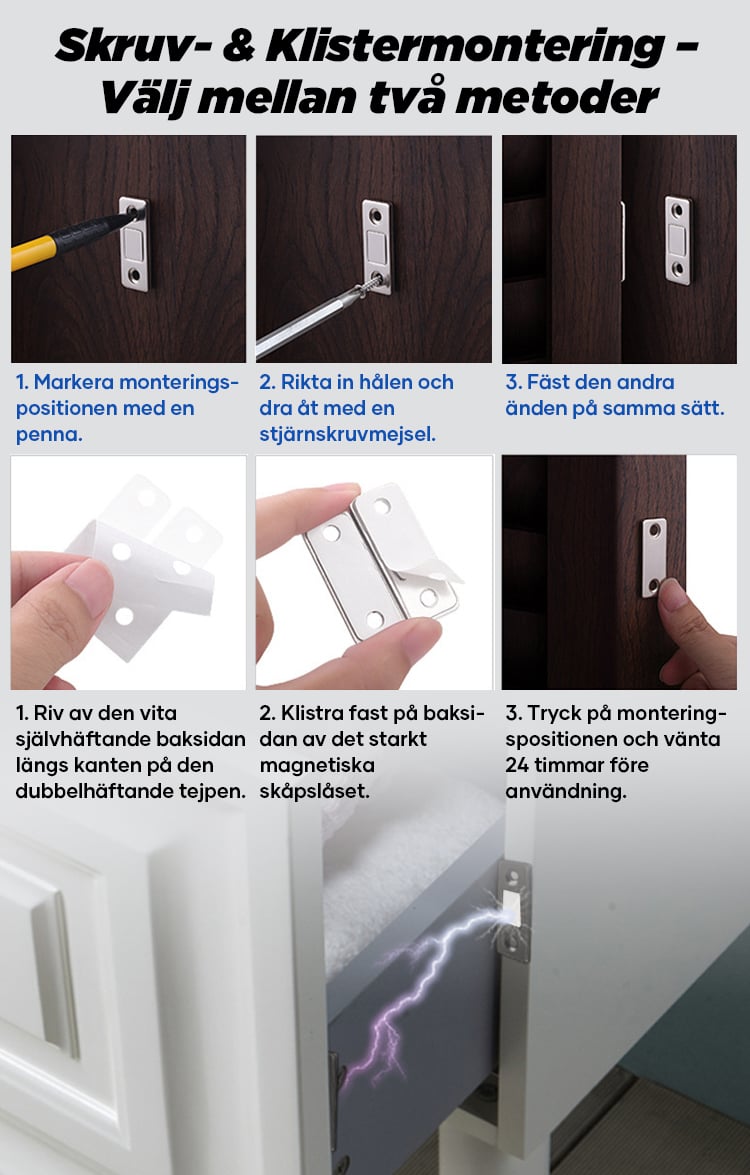 Skruv- & Klistermontering – Välj mellan två metoder

1. Markera monteringspositionen med en penna.

2. Rikta in hålen och dra åt med en stjärnskruvmejsel.

3. Fäst den andra änden på samma sätt.

1. Riv av den vita självhäftande baksidan längs kanten på den dubbelhäftande tejpen.

2. Klistra fast på baksidan av det starkt magnetiska skåpslåset.

3. Tryck på monteringspositionen och vänta 24 timmar före användning.