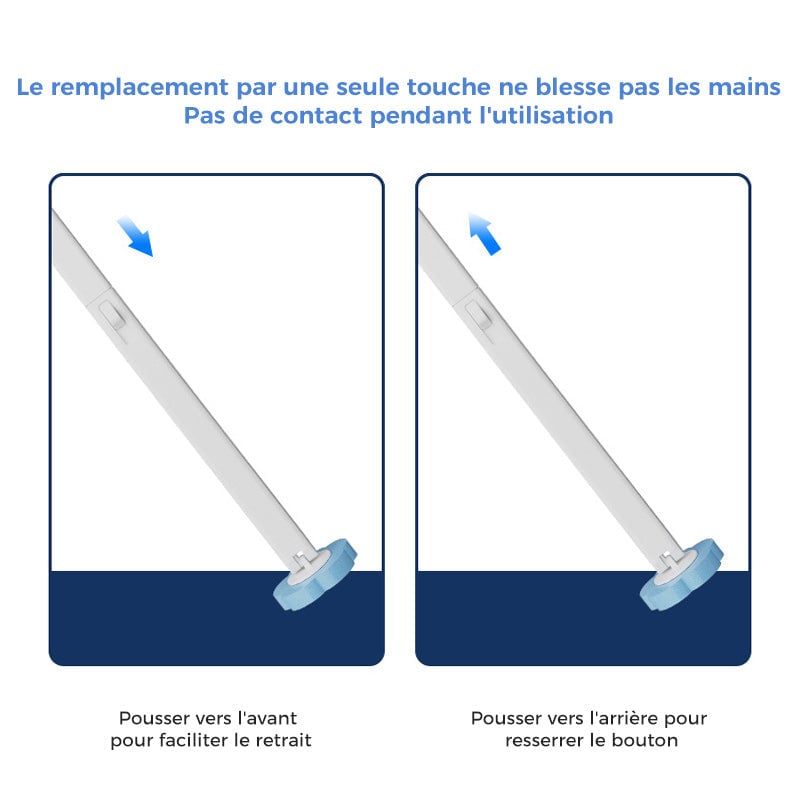 Le remplacement par une seule touche ne blesse pas les mains
Pas de contact pendant l'utilisation

Pousser vers l'avant pour faciliter le retrait

Pousser vers l'arrière pour resserrer le bouton