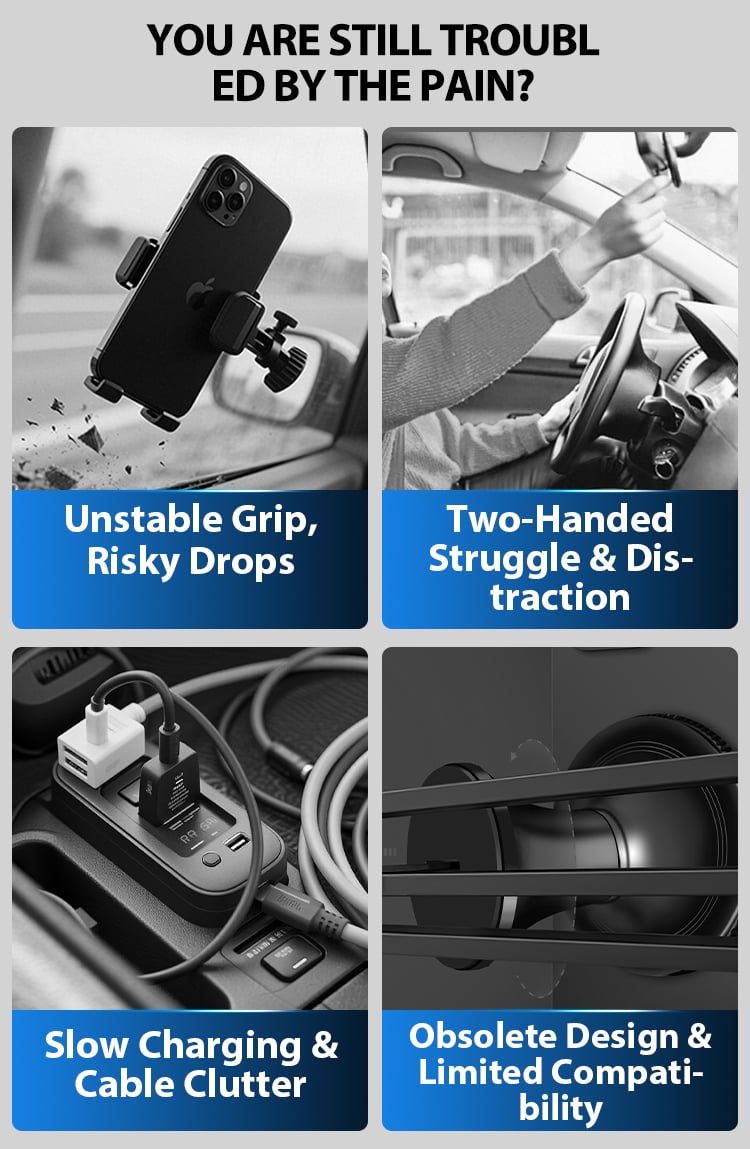 YOU ARE STILL TROUBL ED BY THE PAIN?

Unstable Grip, Risky Drops

Two-Handed Struggle & Distraction

Slow Charging & Cable Clutter

Obsolete Design & Limited Compatibility