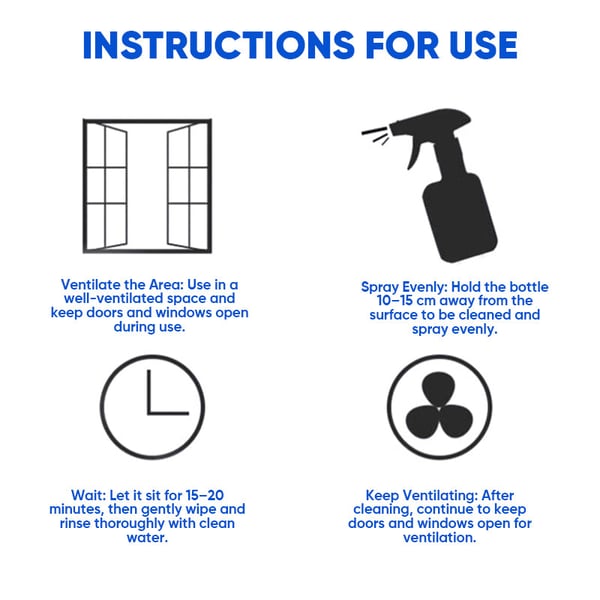 INSTRUCTIONS FOR USE

Ventilate the Area: Use in a well-ventilated space and keep doors and windows open during use.

Spray Evenly: Hold the bottle 10–15 cm away from the surface to be cleaned and spray evenly.

Wait: Let it sit for 15–20 minutes, then gently wipe and rinse thoroughly with clean water.

Keep Ventilating: After cleaning, continue to keep doors and windows open for ventilation.