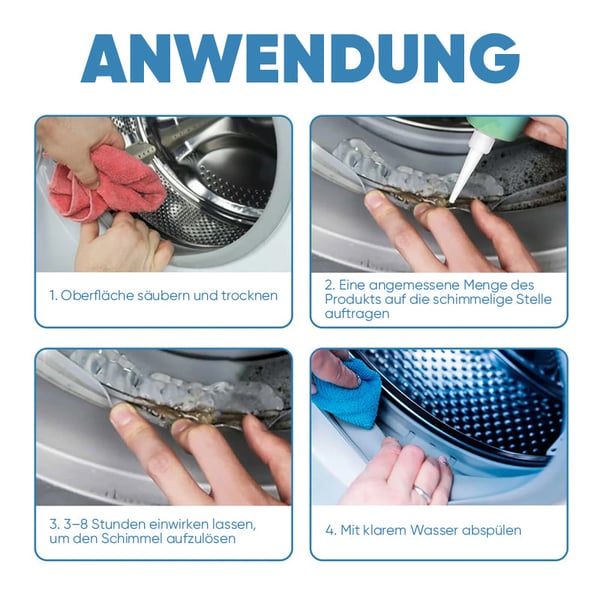 ANWENDUNG

1. Oberfläche säubern und trocknen

2. Eine angemessene Menge des Produkts auf die schimmelige Stelle auftragen

3. 3–8 Stunden einwirken lassen, um den Schimmel aufzulösen

4. Mit klarem Wasser abspülen