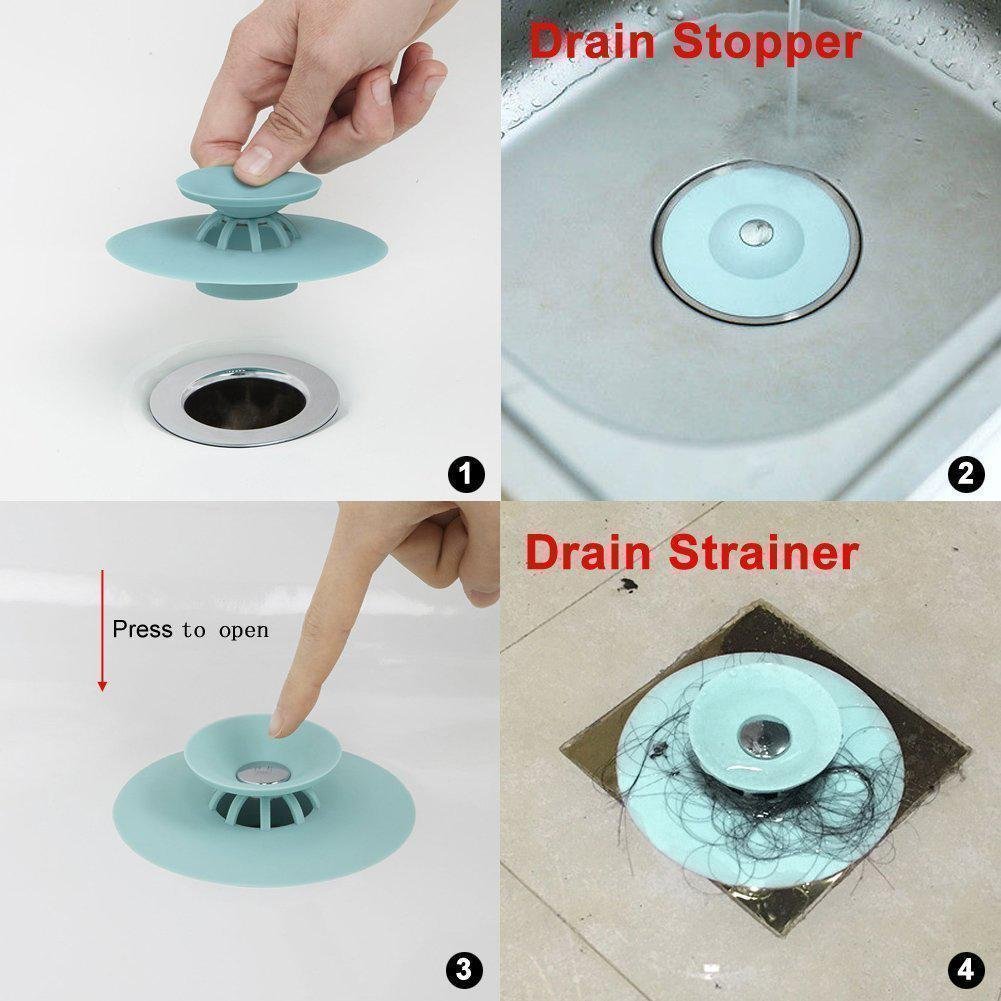 1

Drain Stopper

2

Press to open

3

Drain Strainer

4