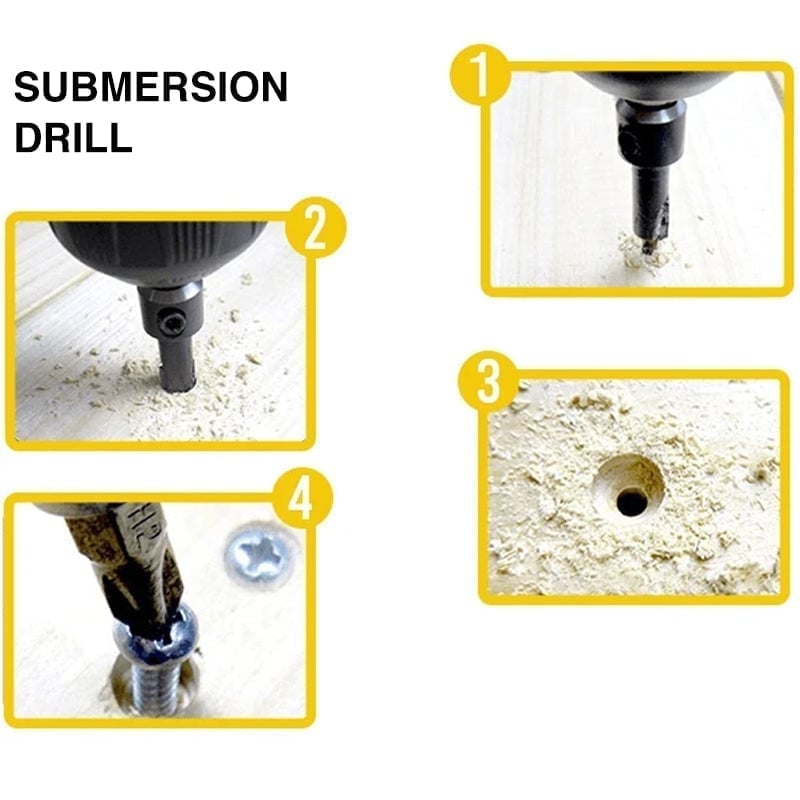 SUBMERSION DRILL

1

2

3

4

H2