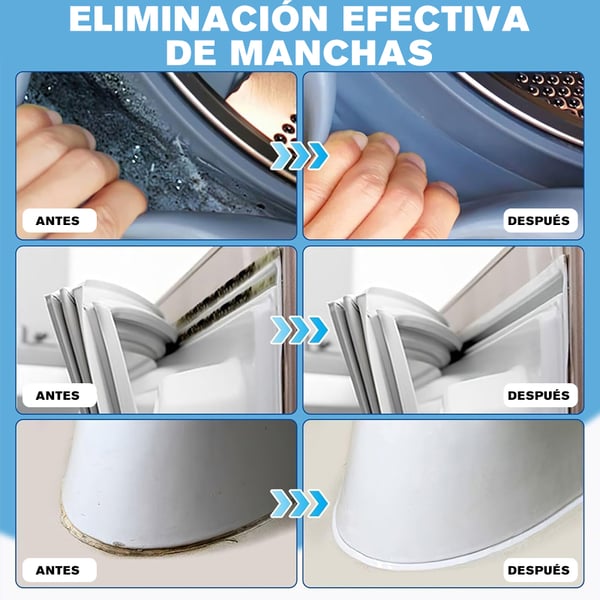 ELIMINACIÓN EFECTIVA DE MANCHAS

ANTES

DESPUÉS

ANTES

DESPUÉS

ANTES

DESPUÉS