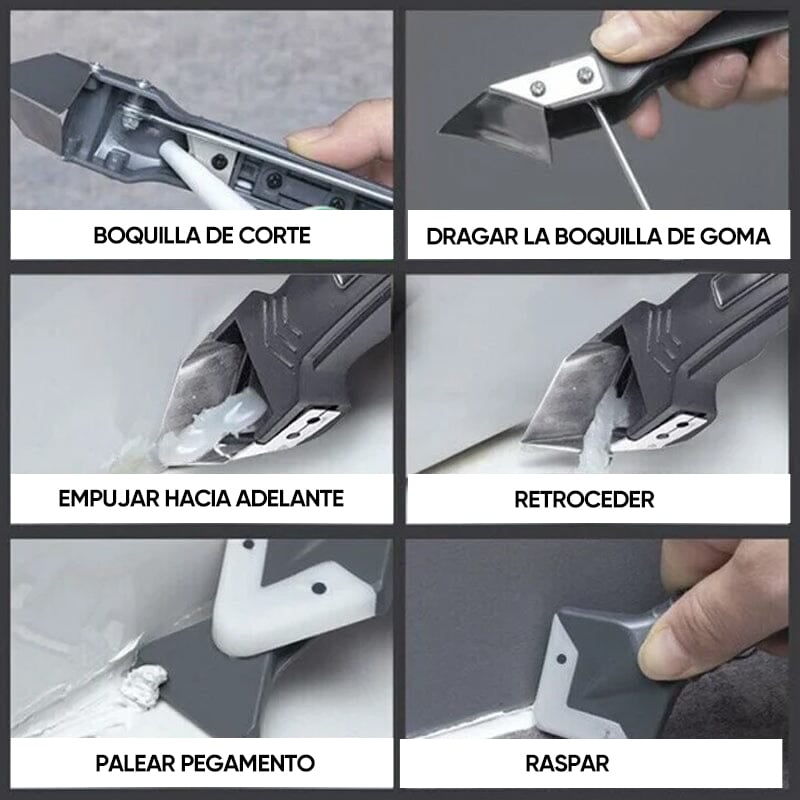 BOQUILLA DE CORTE

DRAGAR LA BOQUILLA DE GOMA

EMPUJAR HACIA ADELANTE

RETROCEDER

PALEAR PEGAMENTO

RASPAR