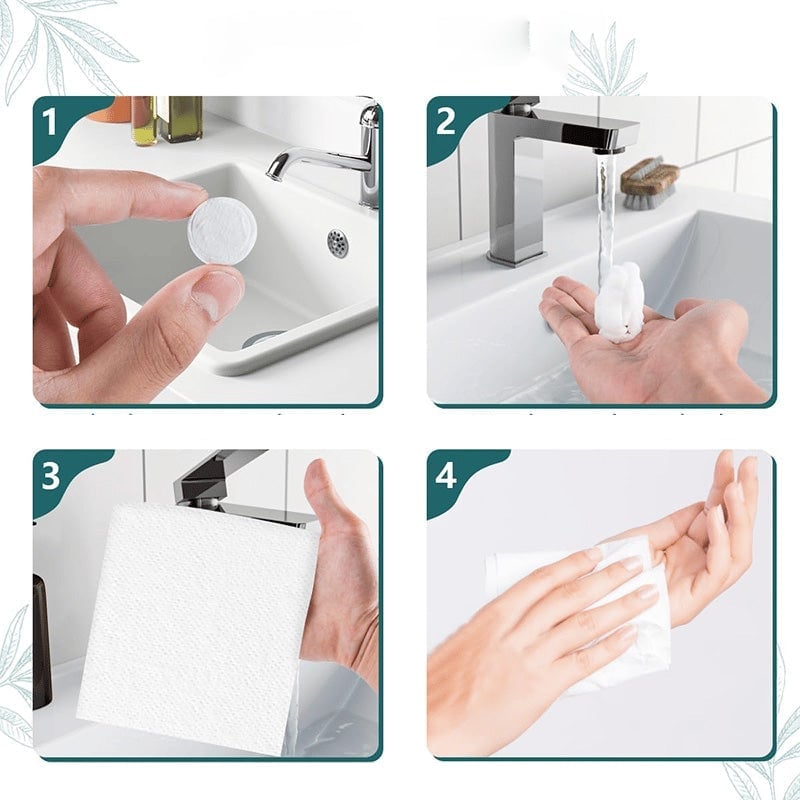 1

2

3

4