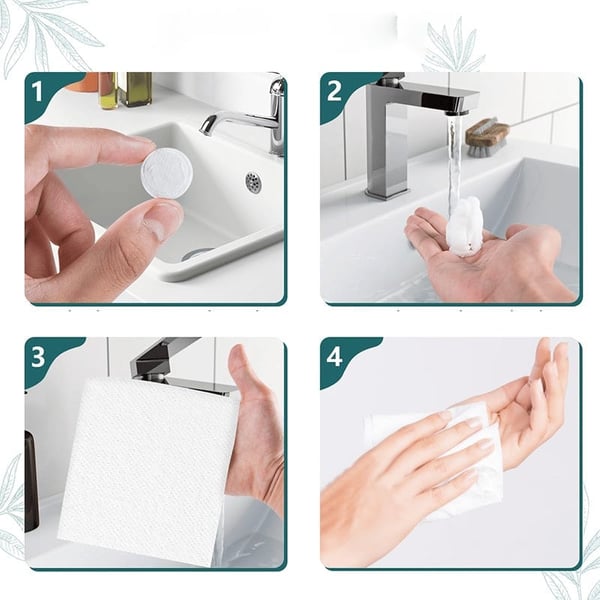 1

2

3

4