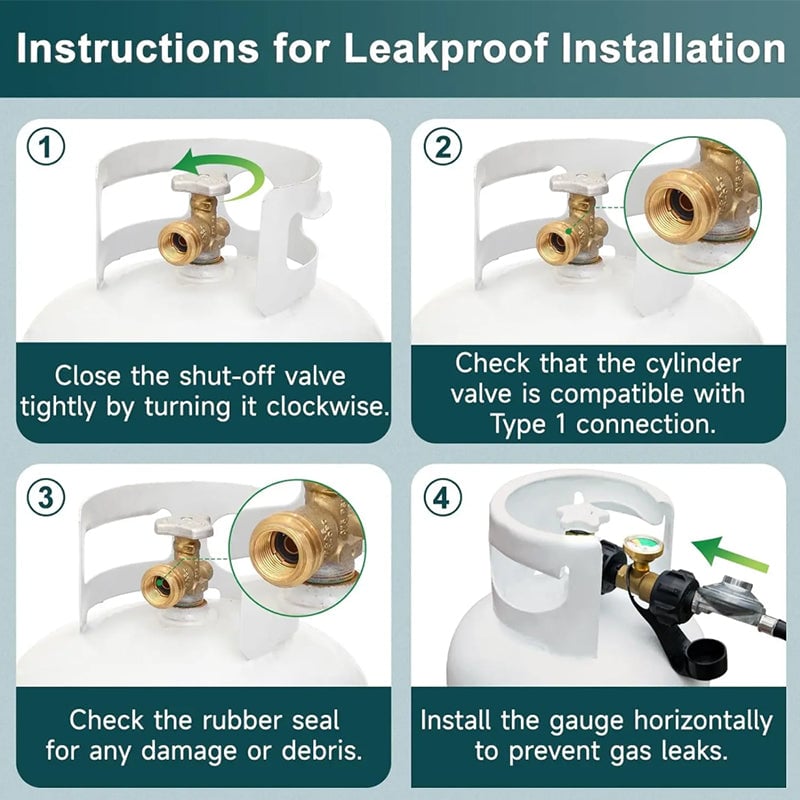 Instructions for Leakproof Installation

1

Close the shut-off valve tightly by turning it clockwise.

2

Check that the cylinder valve is compatible with Type 1 connection.

3

Check the rubber seal for any damage or debris.

4

Install the gauge horizontally to prevent gas leaks.