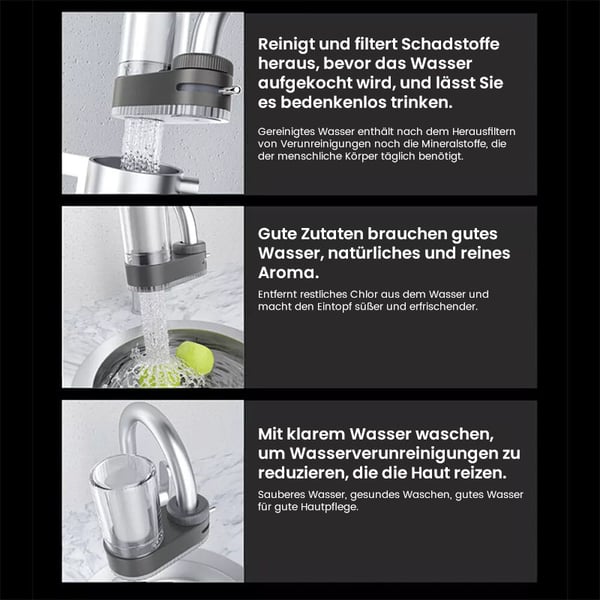 Reinigt und filtert Schadstoffe heraus, bevor das Wasser aufgekocht wird, und lässt Sie es bedenkenlos trinken.

Gereinigtes Wasser enthält nach dem Herausfiltern von Verunreinigungen noch die Mineralstoffe, die der menschliche Körper täglich benötigt.

Gute Zutaten brauchen gutes Wasser, natürliches und reines Aroma.

Entfernt restliches Chlor aus dem Wasser und macht den Eintopf süßer und erfrischender.

Mit klarem Wasser waschen, um Wasserverunreinigungen zu reduzieren, die die Haut reizen.

Sauberes Wasser, gesundes Waschen, gutes Wasser für gute Hautpflege.