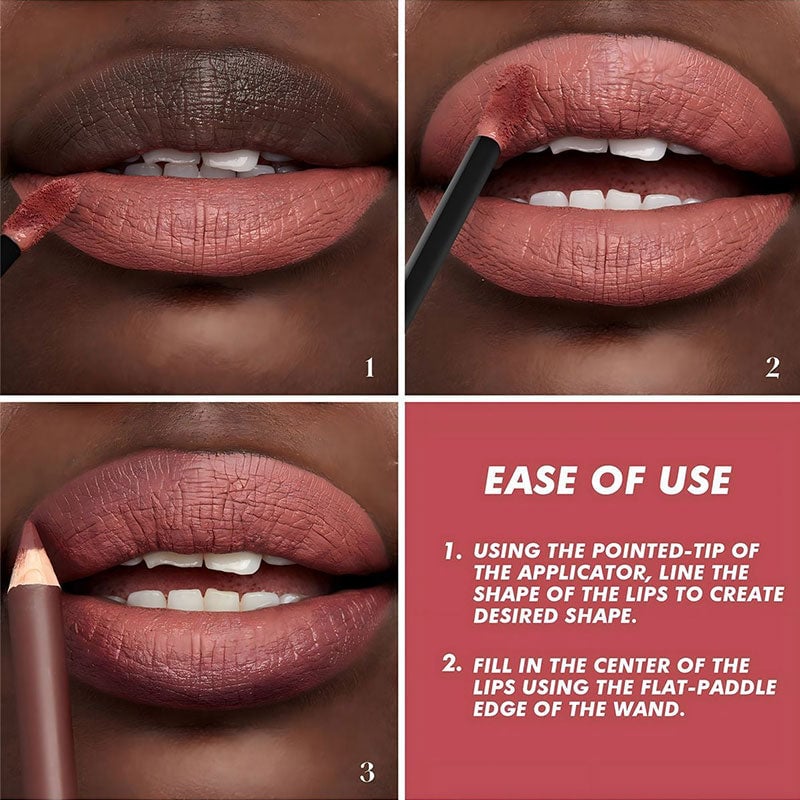 1

2

3

EASE OF USE

1. USING THE POINTED-TIP OF THE APPLICATOR, LINE THE SHAPE OF THE LIPS TO CREATE DESIRED SHAPE.

2. FILL IN THE CENTER OF THE LIPS USING THE FLAT-PADDLE EDGE OF THE WAND.