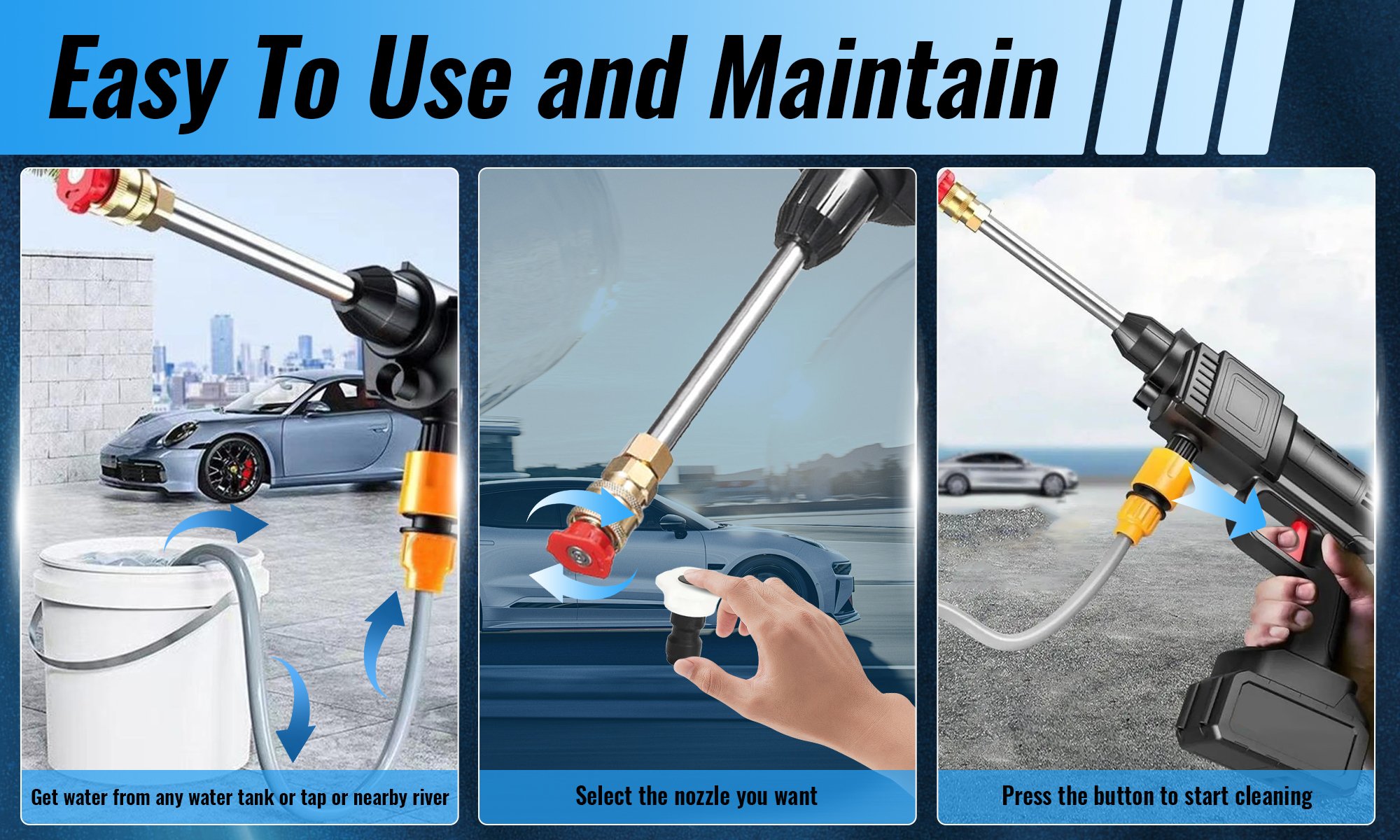 Easy To Use and Maintain

Get water from any water tank or tap or nearby river

Select the nozzle you want

Press the button to start cleaning