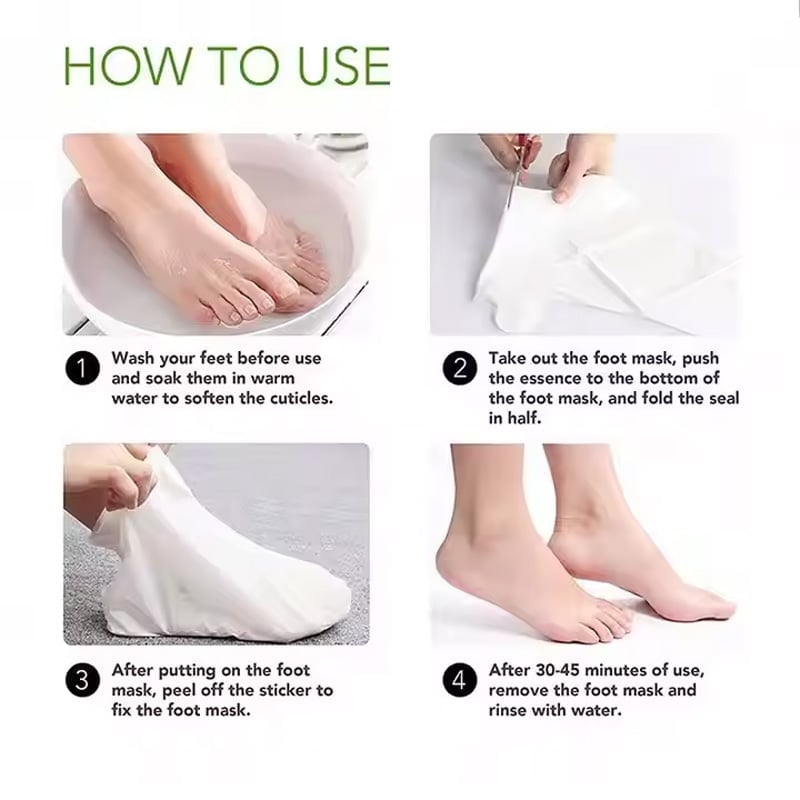 HOW TO USE

1 Wash your feet before use and soak them in warm water to soften the cuticles.

2 Take out the foot mask, push the essence to the bottom of the foot mask, and fold the seal in half.

3 After putting on the foot mask, peel off the sticker to fix the foot mask.

4 After 30-45 minutes of use, remove the foot mask and rinse with water.