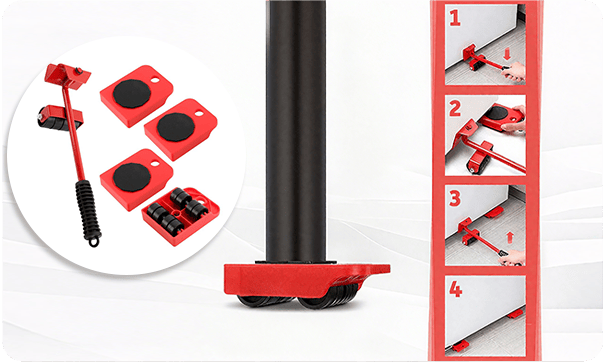 1

2

3

4