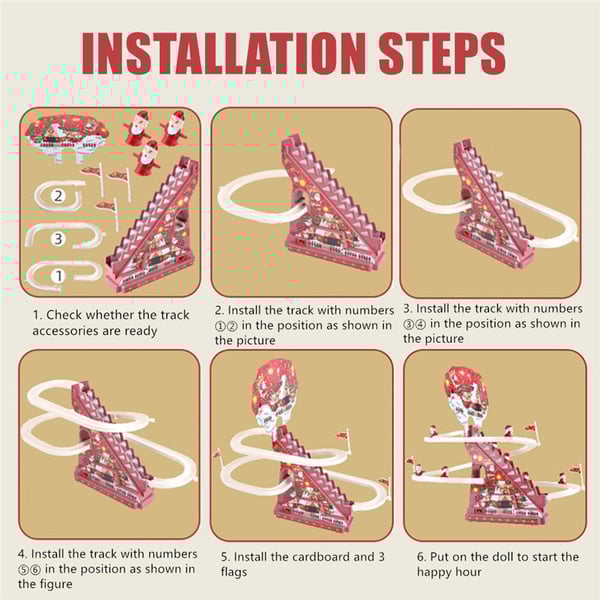 INSTALLATION STEPS

2

3

1

1. Check whether the track accessories are ready

2. Install the track with numbers ①② in the position as shown in the picture

3. Install the track with numbers ③④ in the position as shown in the picture

4. Install the track with numbers ⑤⑥ in the position as shown in the figure

5. Install the cardboard and 3 flags

6. Put on the doll to start the happy hour