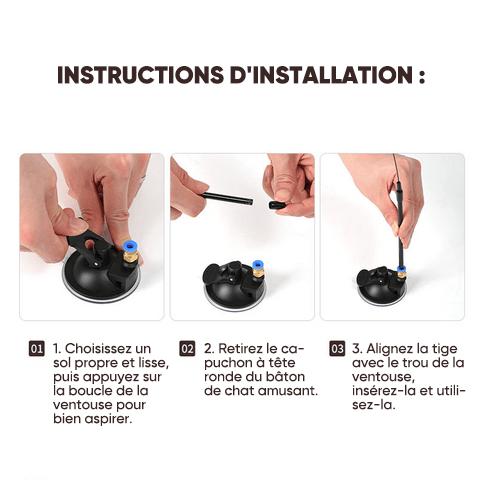 INSTRUCTIONS D'INSTALLATION :

01 1. Choisissez un sol propre et lisse, puis appuyez sur la boucle de la ventouse pour bien aspirer.

02 2. Retirez le capuchon à tête ronde du bâton de chat amusant.

03 3. Alignez la tige avec le trou de la ventouse, insérez-la et utilisez-la.