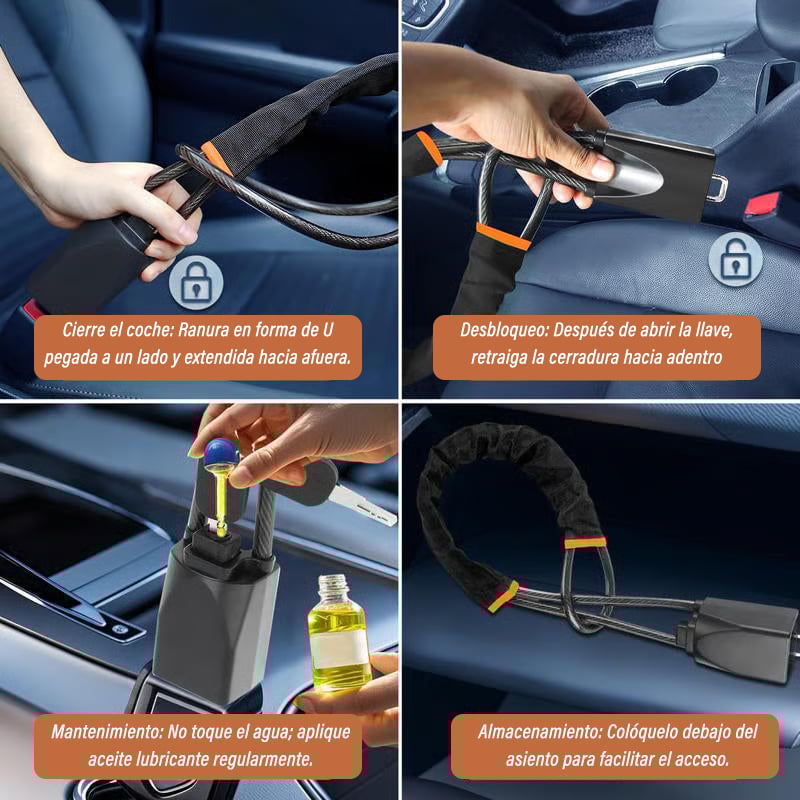 Cierre el coche: Ranura en forma de U pegada a un lado y extendida hacia afuera.

Desbloqueo: Después de abrir la llave, retraiga la cerradura hacia adentro

Mantenimiento: No toque el agua; aplique aceite lubricante regularmente.

Almacenamiento: Colóquelo debajo del asiento para facilitar el acceso.