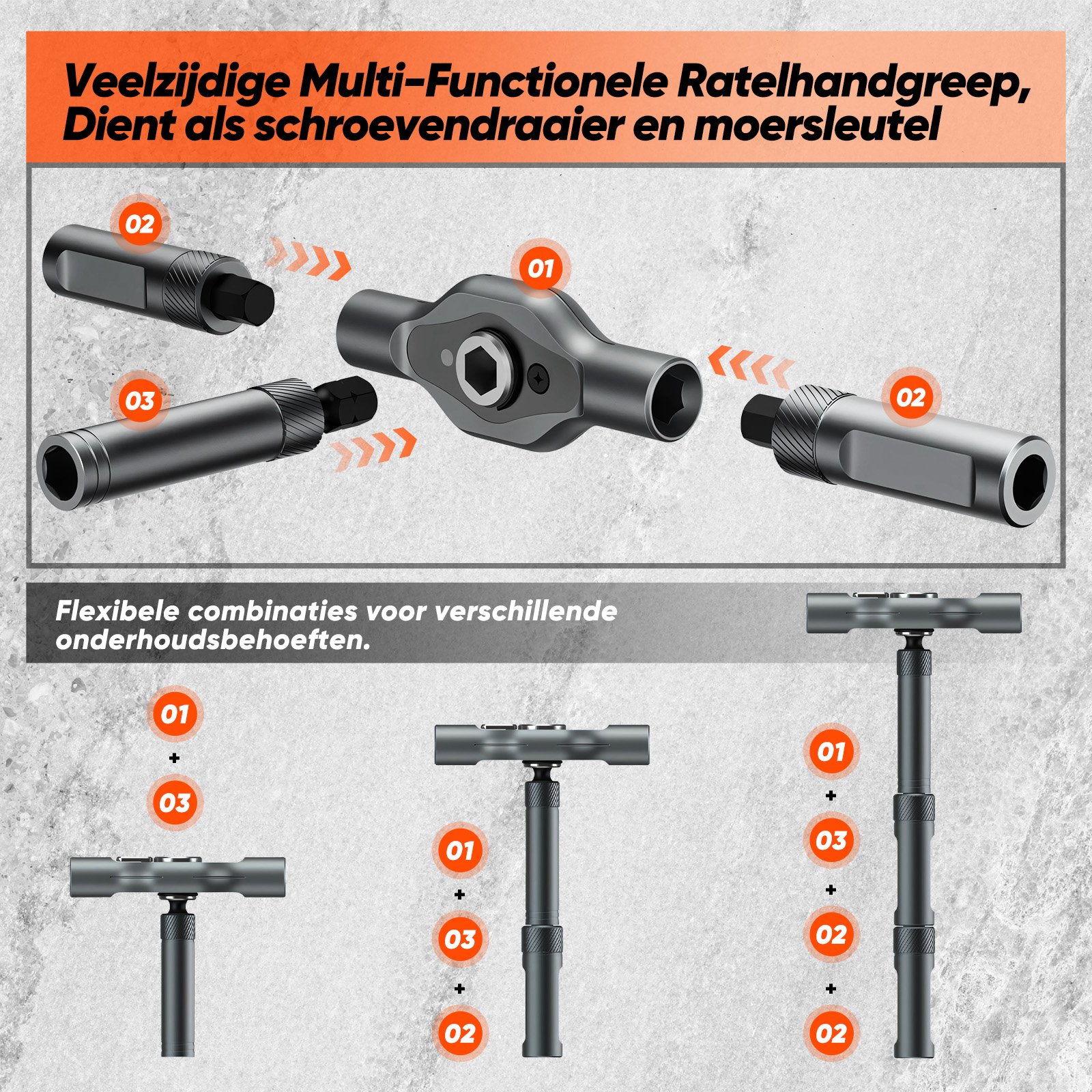 Veelzijdige Multi-Functionele Ratelhandgreep, Dient als schroevendraaier en moersleutel

02

01

03

02

Flexibele combinaties voor verschillende onderhoudsbehoeften.

01
+
03

01
+
03
+
02

01
+
03
+
02
+
02