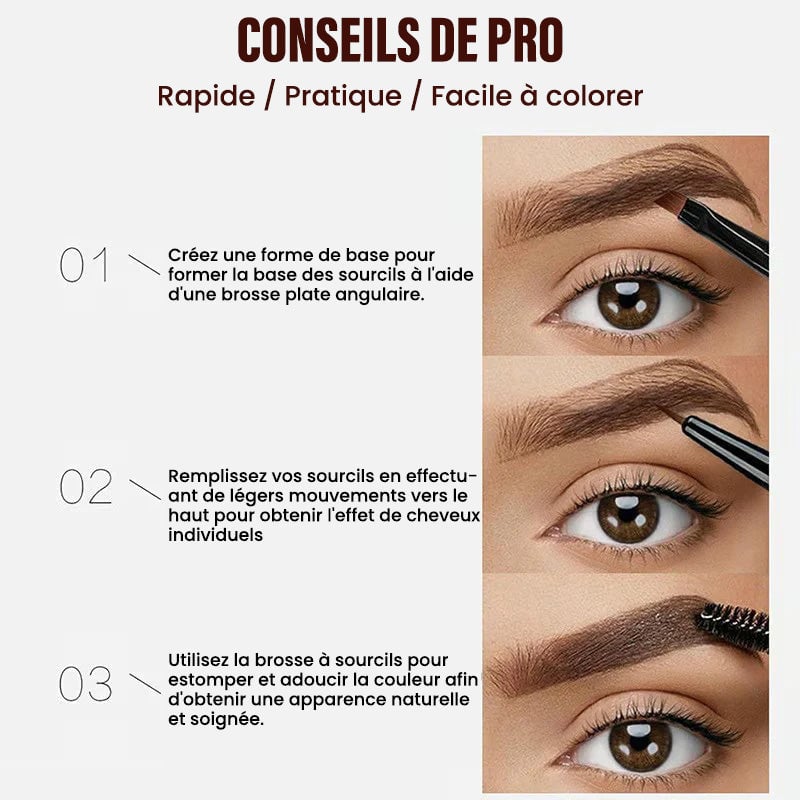 CONSEILS DE PRO

Rapide / Pratique / Facile à colorer

01 Créez une forme de base pour former la base des sourcils à l'aide d'une brosse plate angulaire.

02 Remplissez vos sourcils en effectuant de légers mouvements vers le haut pour obtenir l'effet de cheveux individuels

03 Utilisez la brosse à sourcils pour estomper et adoucir la couleur afin d'obtenir une apparence naturelle et soignée.