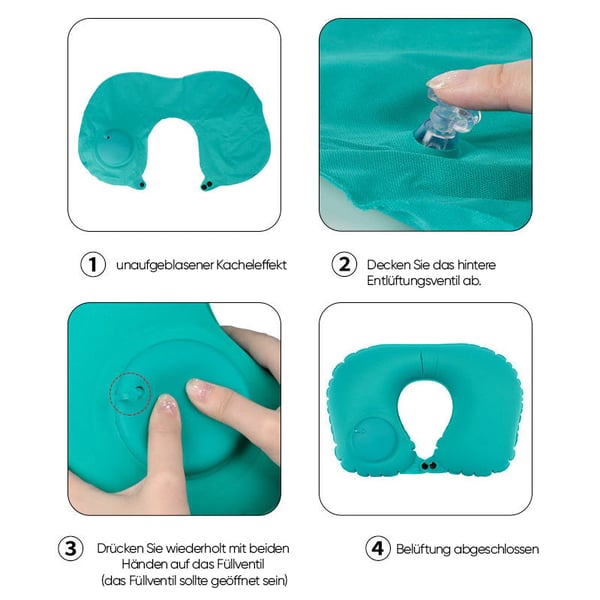 1 unaufgeblasener Kacheleffekt

2 Decken Sie das hintere Entlüftungsventil ab.

3 Drücken Sie wiederholt mit beiden Händen auf das Füllventil (das Füllventil sollte geöffnet sein)

4 Belüftung abgeschlossen