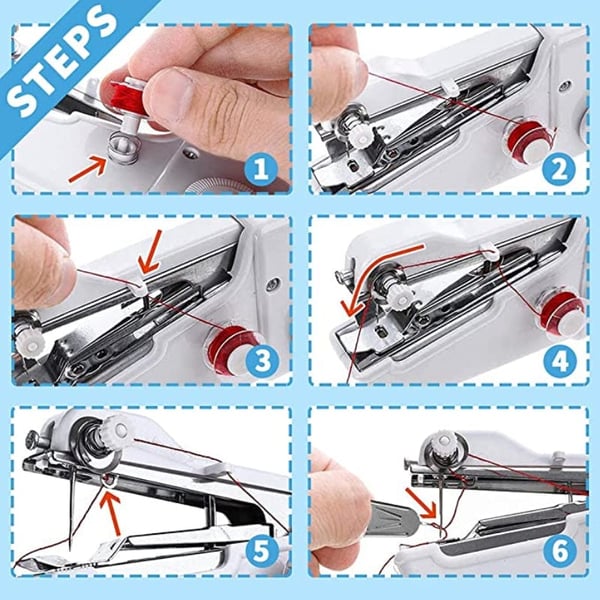 STEPS

1

2

3

4

5

6