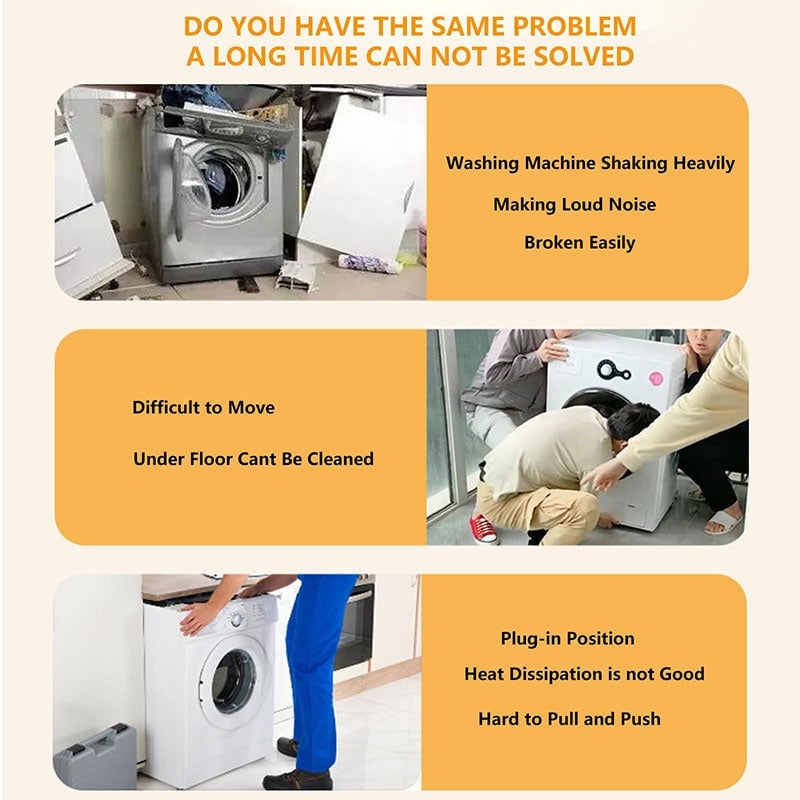 DO YOU HAVE THE SAME PROBLEM
A LONG TIME CAN NOT BE SOLVED

Washing Machine Shaking Heavily

Making Loud Noise

Broken Easily

Difficult to Move

Under Floor Cant Be Cleaned

Plug-in Position

Heat Dissipation is not Good

Hard to Pull and Push