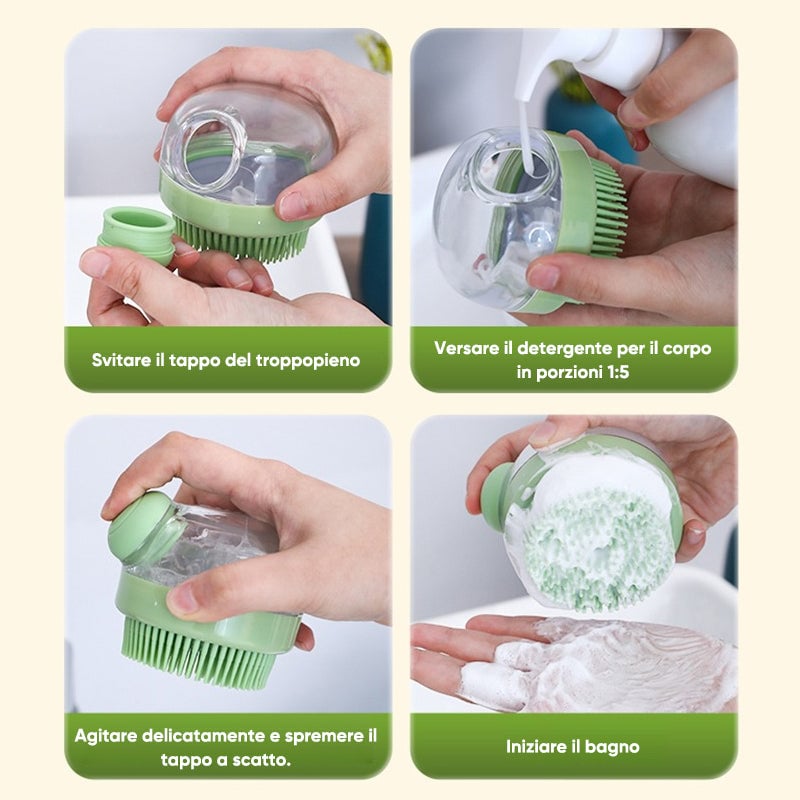 Svitare il tappo del troppopieno

Versare il detergente per il corpo in porzioni 1:5

Agitare delicatamente e spremere il tappo a scatto.

Iniziare il bagno