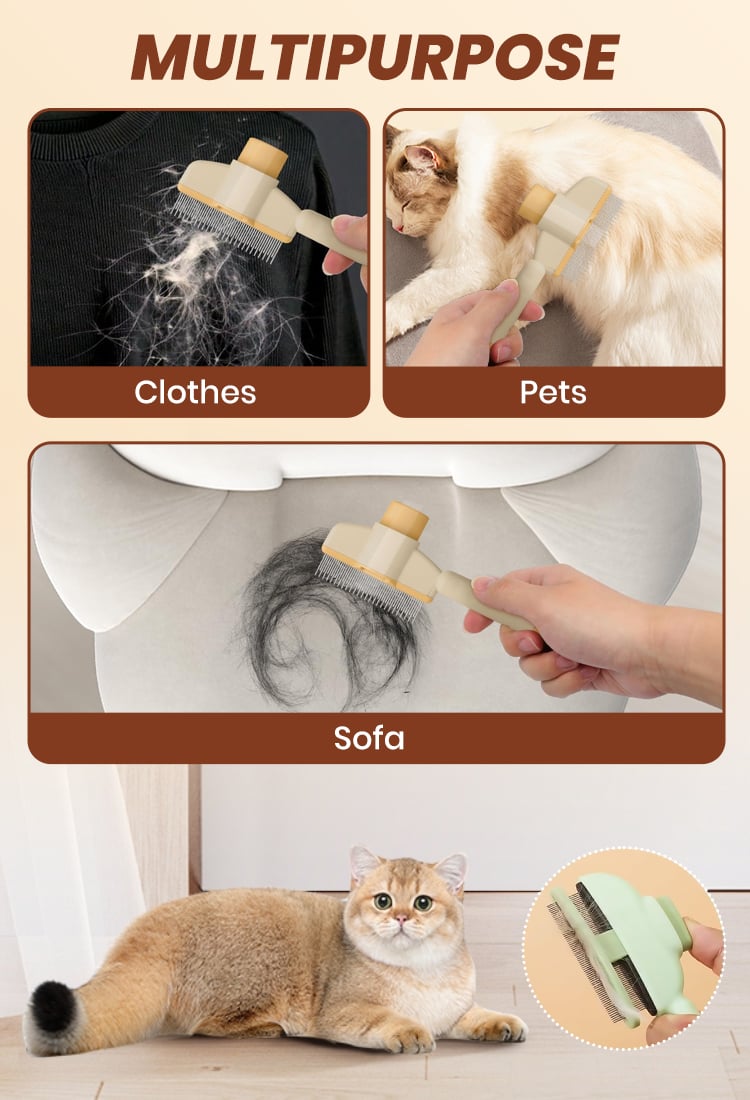 MULTIPURPOSE

Clothes

Pets

Sofa