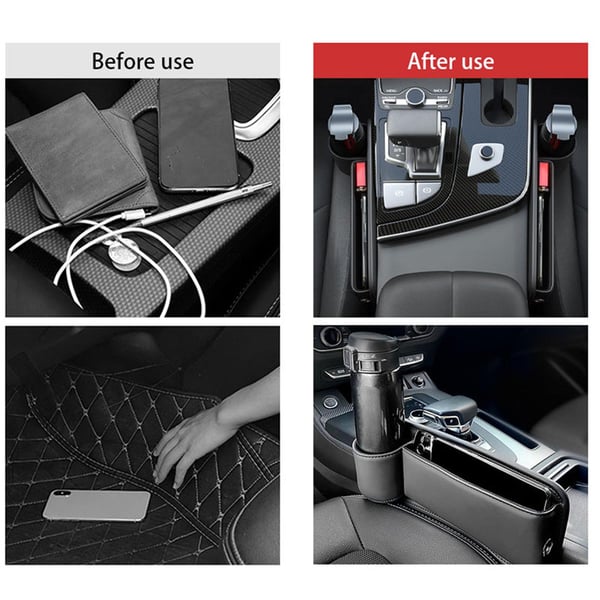 Before use

After use