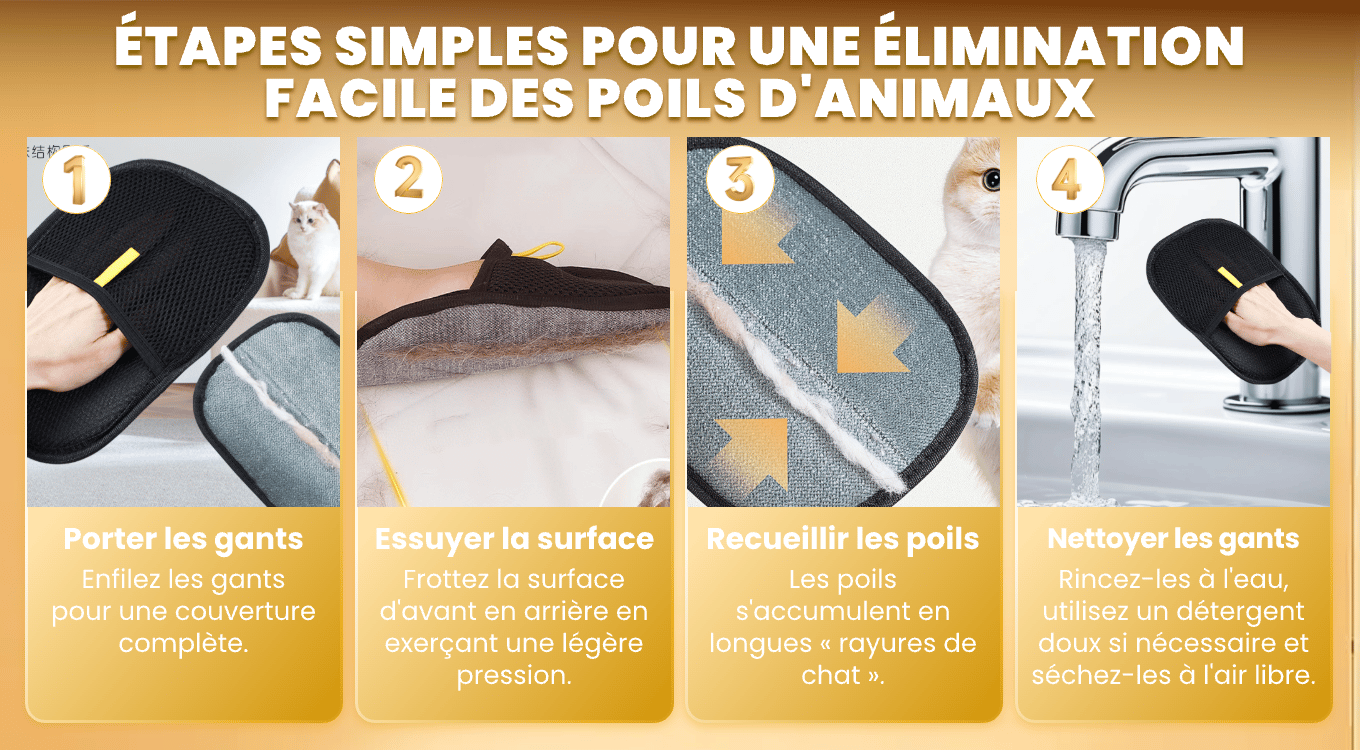 ÉTAPES SIMPLES POUR UNE ÉLIMINATION FACILE DES POILS D'ANIMAUX

1

Porter les gants
Enfilez les gants pour une couverture complète.

2

Essuyer la surface
Frottez la surface d'avant en arrière en exerçant une légère pression.

3

Recueillir les poils
Les poils s'accumulent en longues « rayures de chat ».

4

Nettoyer les gants
Rincez-les à l'eau, utilisez un détergent doux si nécessaire et séchez-les à l'air libre.