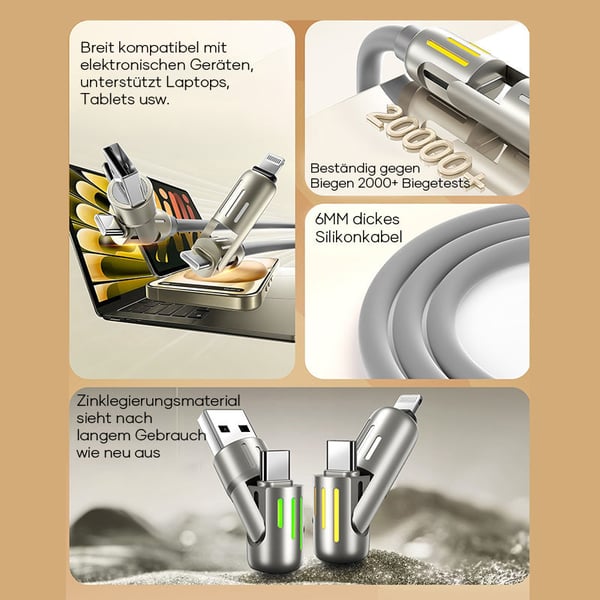 Breit kompatibel mit elektronischen Geräten, unterstützt Laptops, Tablets usw.

20000+

Beständig gegen Biegen 2000+ Biegetests

6MM dickes Silikonkabel

Zinklegierungsmaterial sieht nach langem Gebrauch wie neu aus