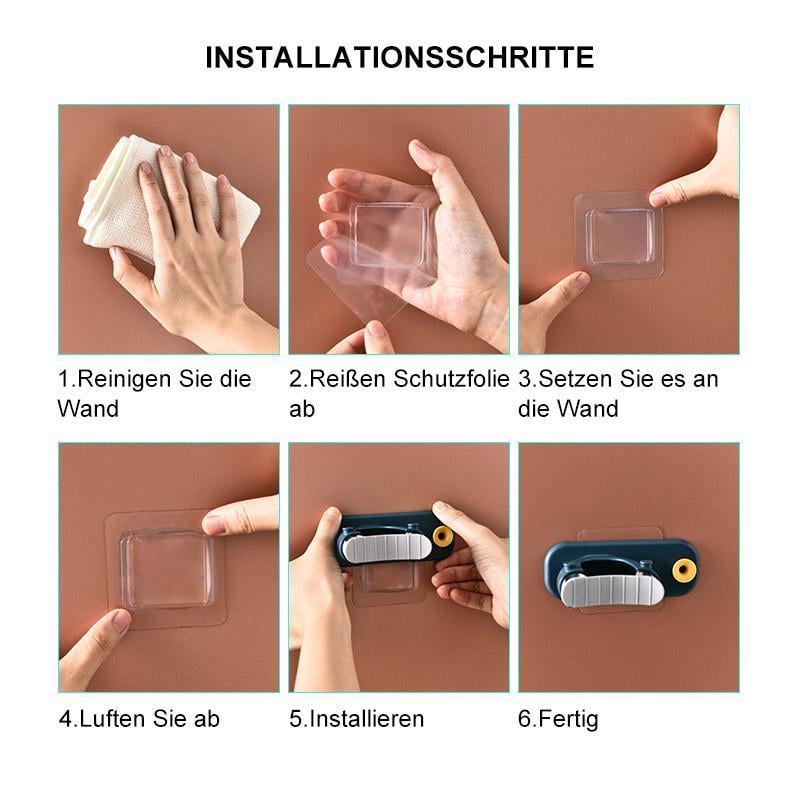 INSTALLATIONSSCHRITTE

1.Reinigen Sie die Wand

2.Reißen Schutzfolie ab

3.Setzen Sie es an die Wand

4.Luften Sie ab

5.Installieren

6.Fertig