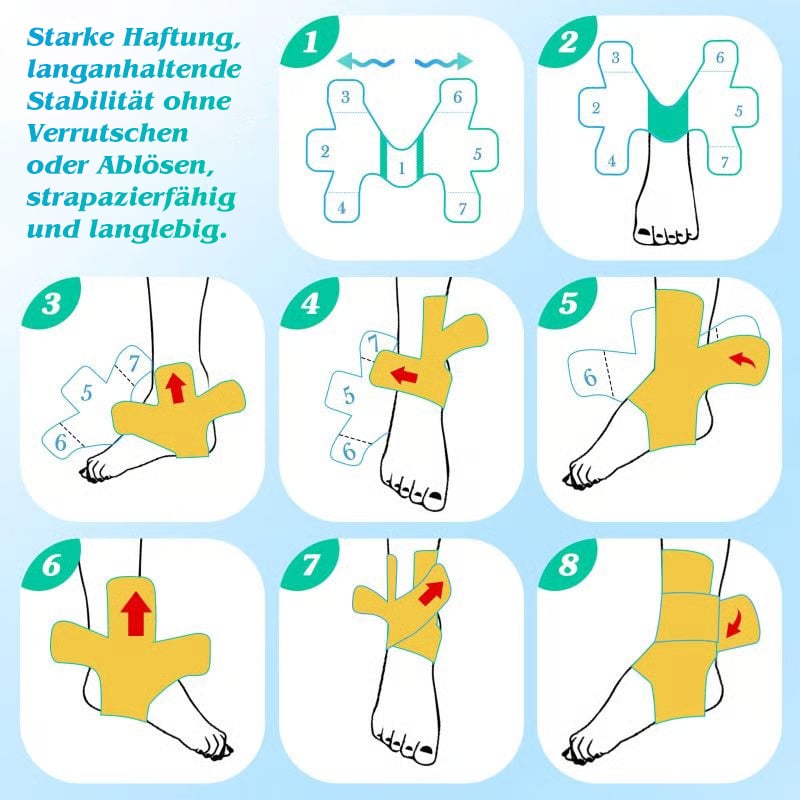 Starke Haftung, langanhaltende Stabilität ohne Verrutschen oder Ablösen, strapazierfähig und langlebig.

1
3
6
2
1
5
4
7

2
3
6
2
5
4
7

3
7
5
6

4
7
5
6

5
6

6

7

8