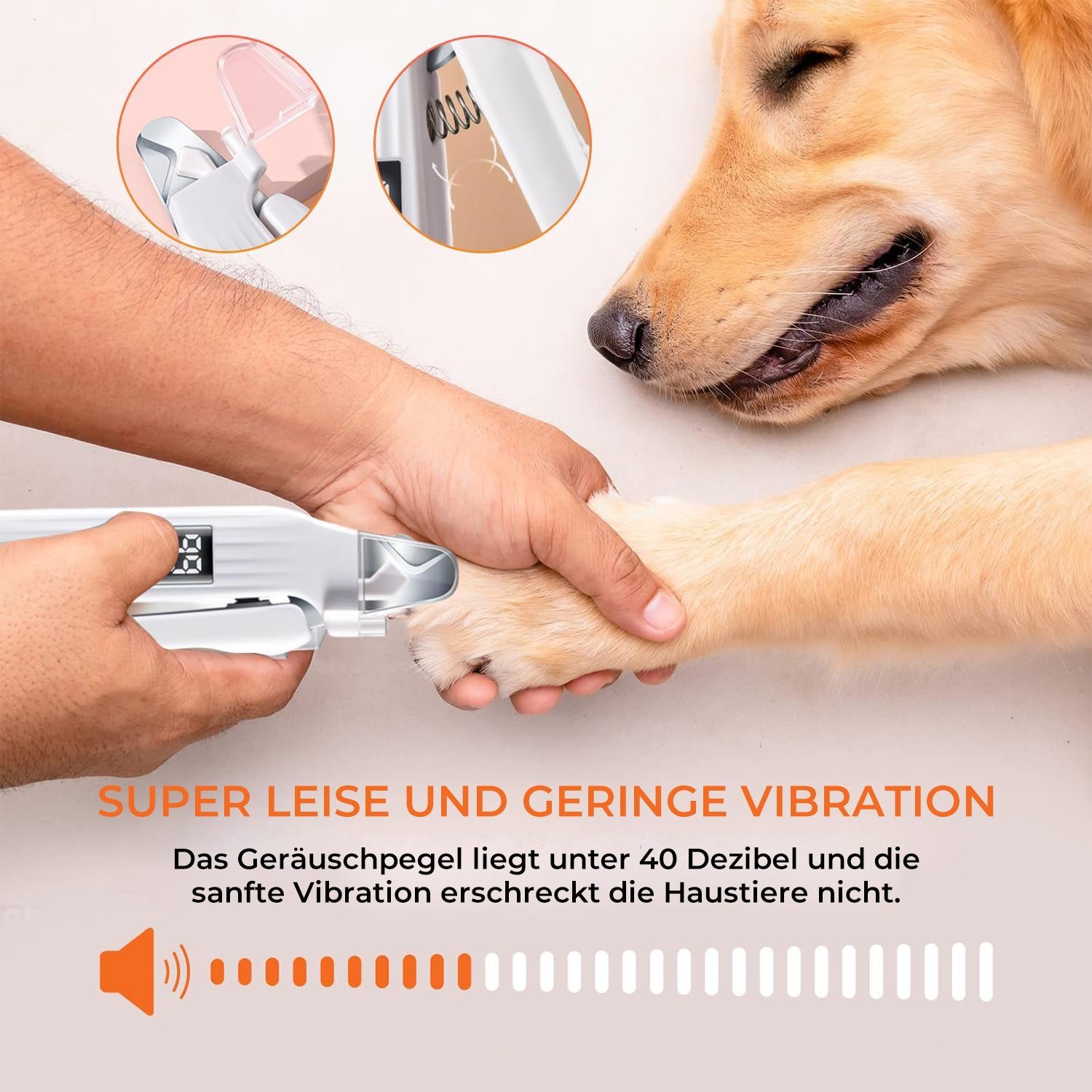 SUPER LEISE UND GERINGE VIBRATION

Das Geräuschpegel liegt unter 40 Dezibel und die sanfte Vibration erschreckt die Haustiere nicht.