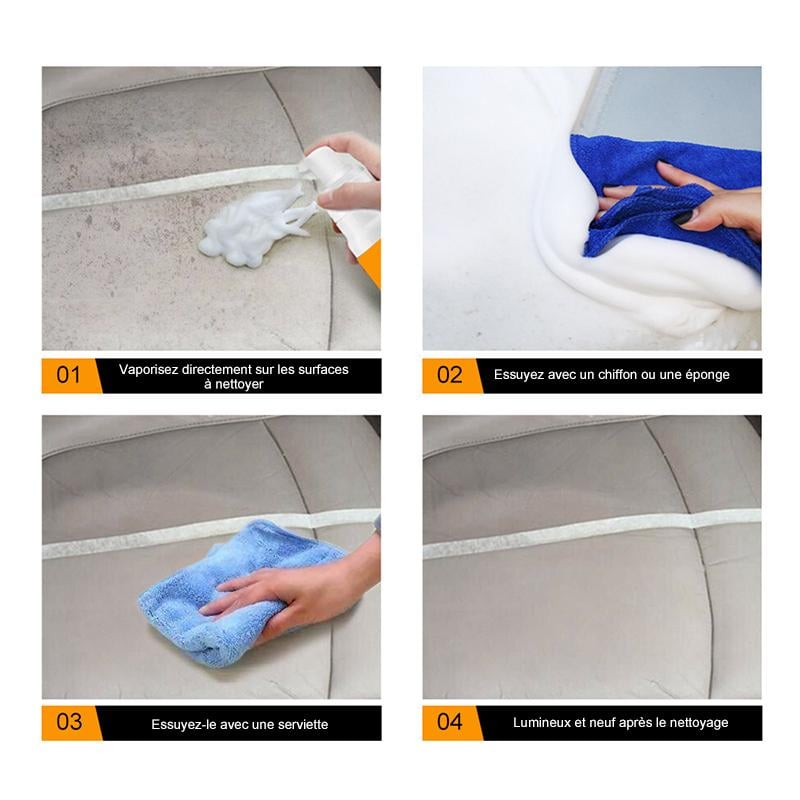 01
Vaporisez directement sur les surfaces à nettoyer

02
Essuyez avec un chiffon ou une éponge

03
Essuyez-le avec une serviette

04
Lumineux et neuf après le nettoyage